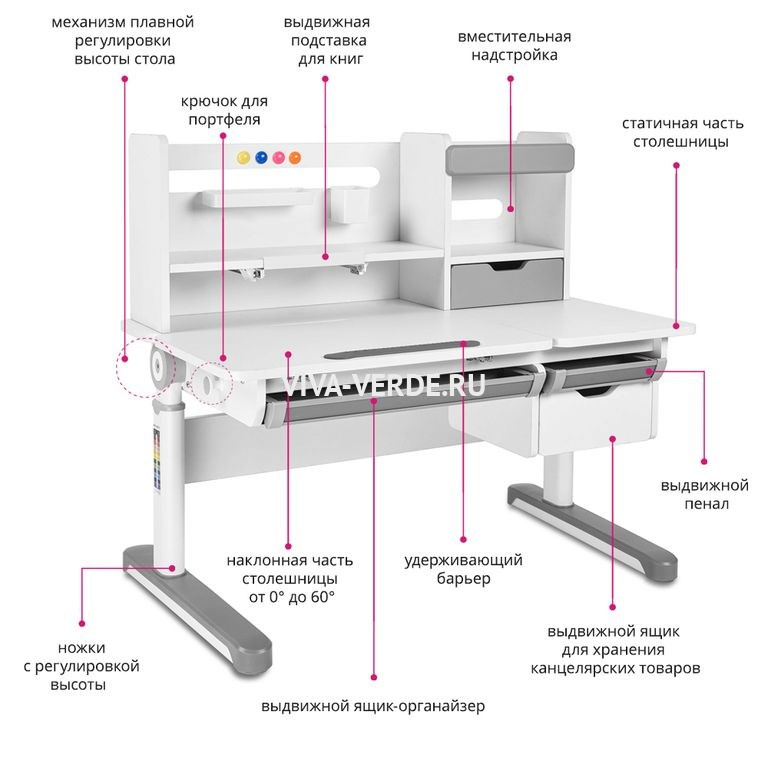 механизм плавной регулировки высоты стола

выдвижная подставка для книг

вместительная надстройка

крючок для портфеля

статичная часть столешницы

VIVA-VERDE.RU

выдвижной пенал

наклонная часть столешницы от 0° до 60°

удерживающий барьер

ножки с регулировкой высоты

выдвижной ящик для хранения канцелярских товаров

выдвижной ящик-органайзер